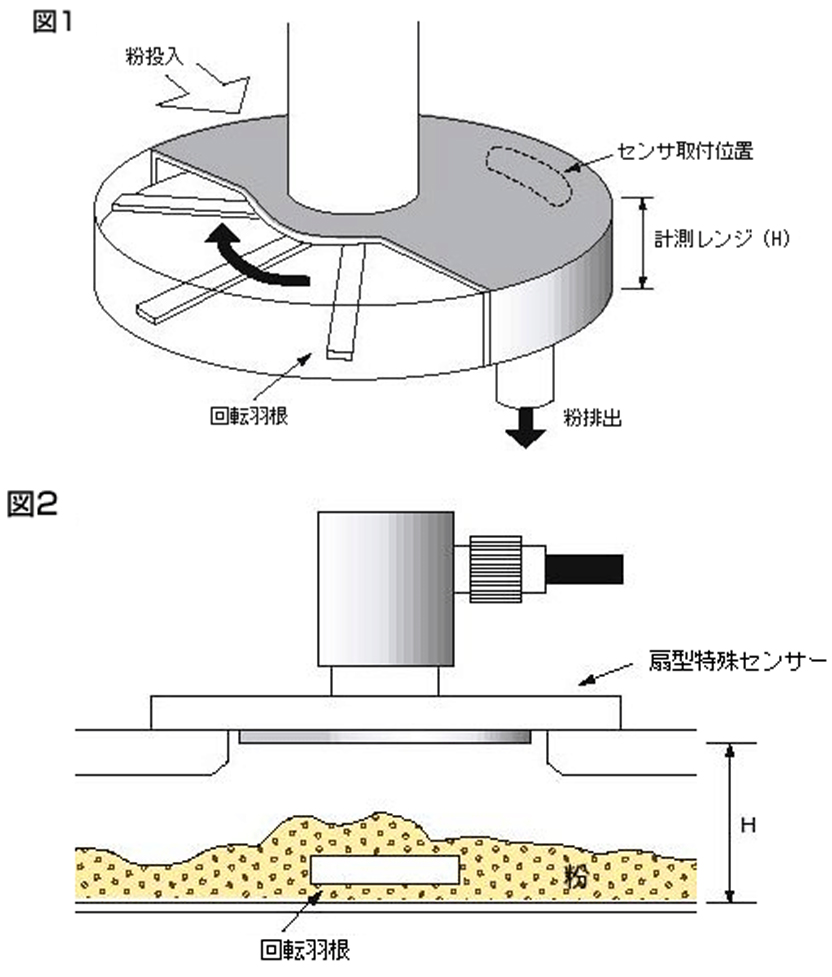 図1

粉投入

センサ取付位置

計測レンジ（H）

回転羽根

粉排出

図2

扇型特殊センサー

H

粉

回転羽根